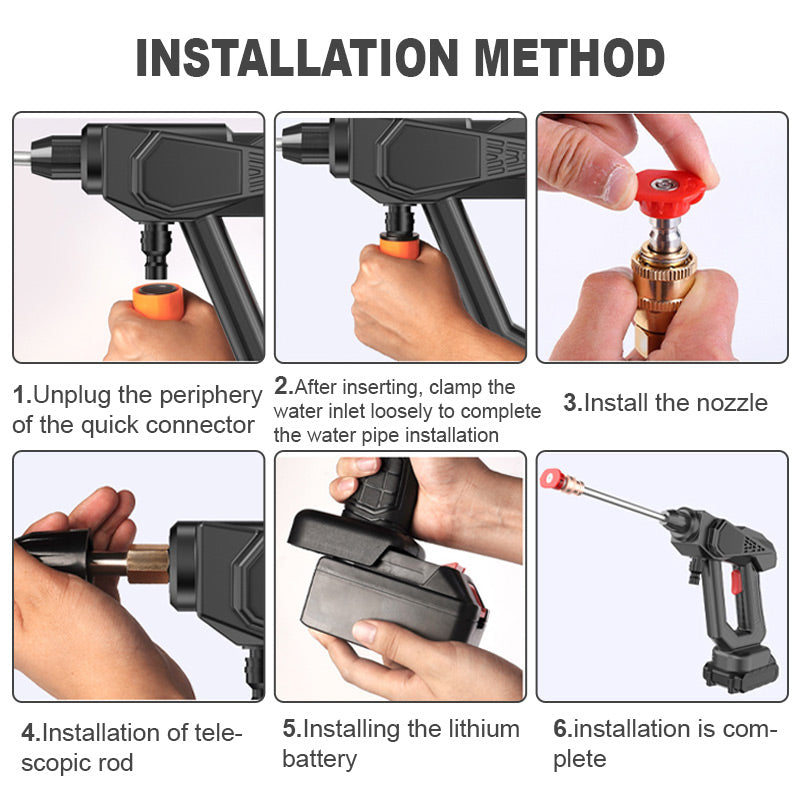 INSTALLATION METHOD

1.Unplug the periphery of the quick connector

2.After inserting, clamp the water inlet loosely to complete the water pipe installation

3.Install the nozzle

4.Installation of telescopic rod

5.Installing the lithium battery

6.installation is complete