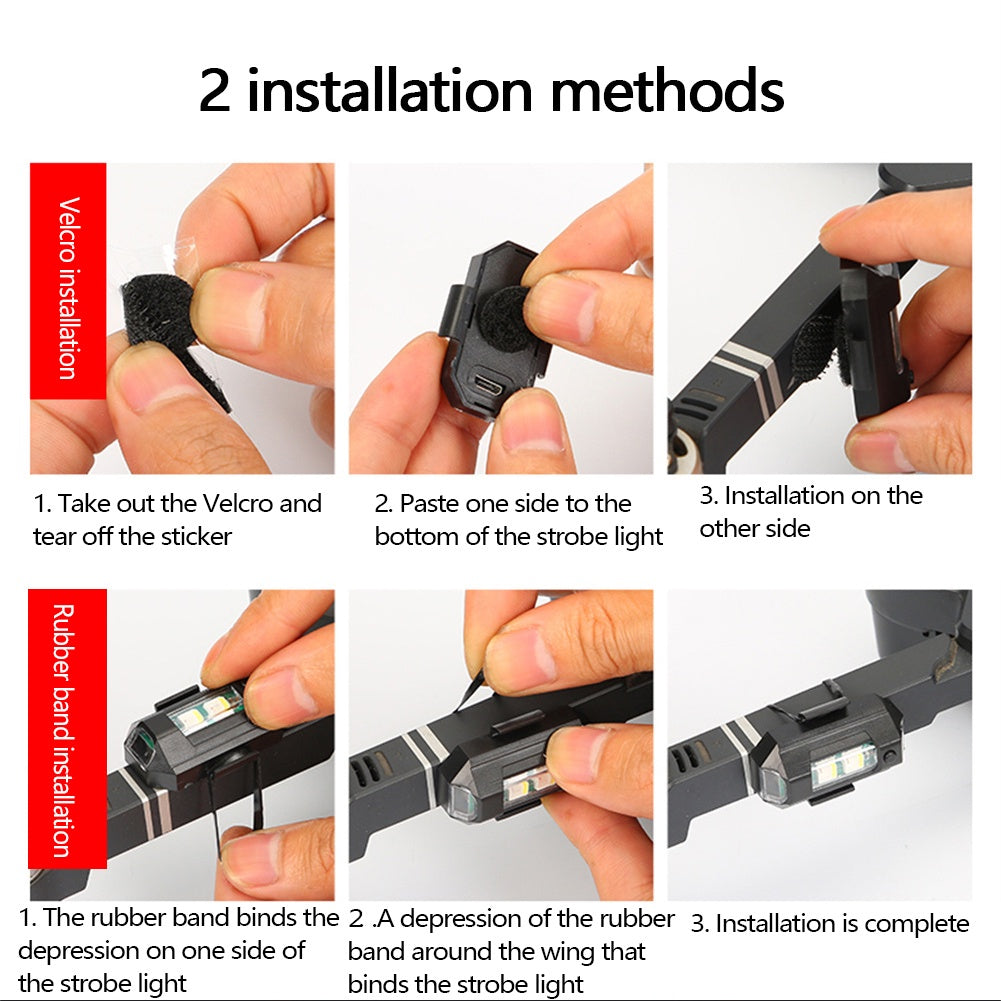 2 installation methods

Velcro installation

1. Take out the Velcro and tear off the sticker

2. Paste one side to the bottom of the strobe light

3. Installation on the other side

Rubber band installation

1. The rubber band binds the depression on one side of the strobe light

2 .A depression of the rubber band around the wing that binds the strobe light

3. Installation is complete